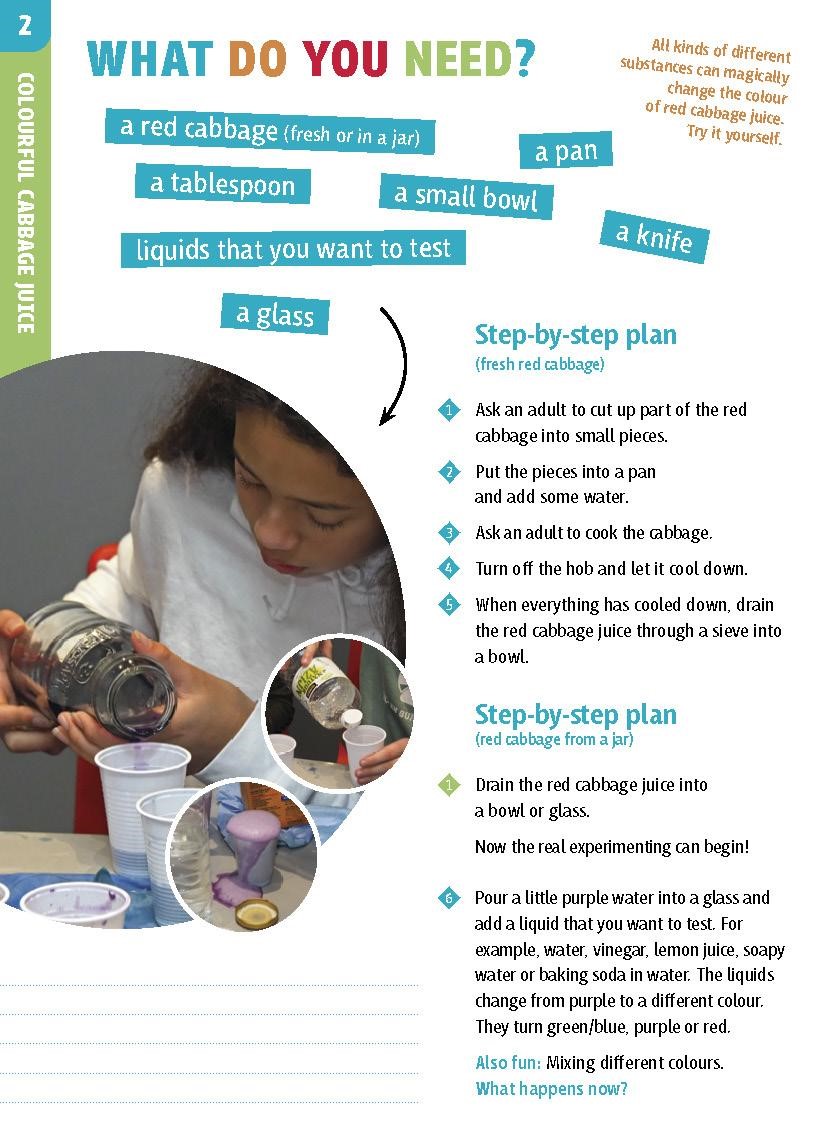 2

COLOURFUL CABBAGE JUICE

WHAT DO YOU NEED?

All kinds of different substances can magically change the colour of red cabbage juice. Try it yourself.

a red cabbage (fresh or in a jar)

a pan

a tablespoon

a small bowl

a knife

liquids that you want to test

a glass

Step-by-step plan
(fresh red cabbage)

1 Ask an adult to cut up part of the red cabbage into small pieces.

2 Put the pieces into a pan and add some water.

3 Ask an adult to cook the cabbage.

4 Turn off the hob and let it cool down.

5 When everything has cooled down, drain the red cabbage juice through a sieve into a bowl.

Step-by-step plan
(red cabbage from a jar)

1 Drain the red cabbage juice into a bowl or glass.

Now the real experimenting can begin!

6 Pour a little purple water into a glass and add a liquid that you want to test. For example, water, vinegar, lemon juice, soapy water or baking soda in water. The liquids change from purple to a different colour. They turn green/blue, purple or red.

Also fun: Mixing different colours. What happens now?